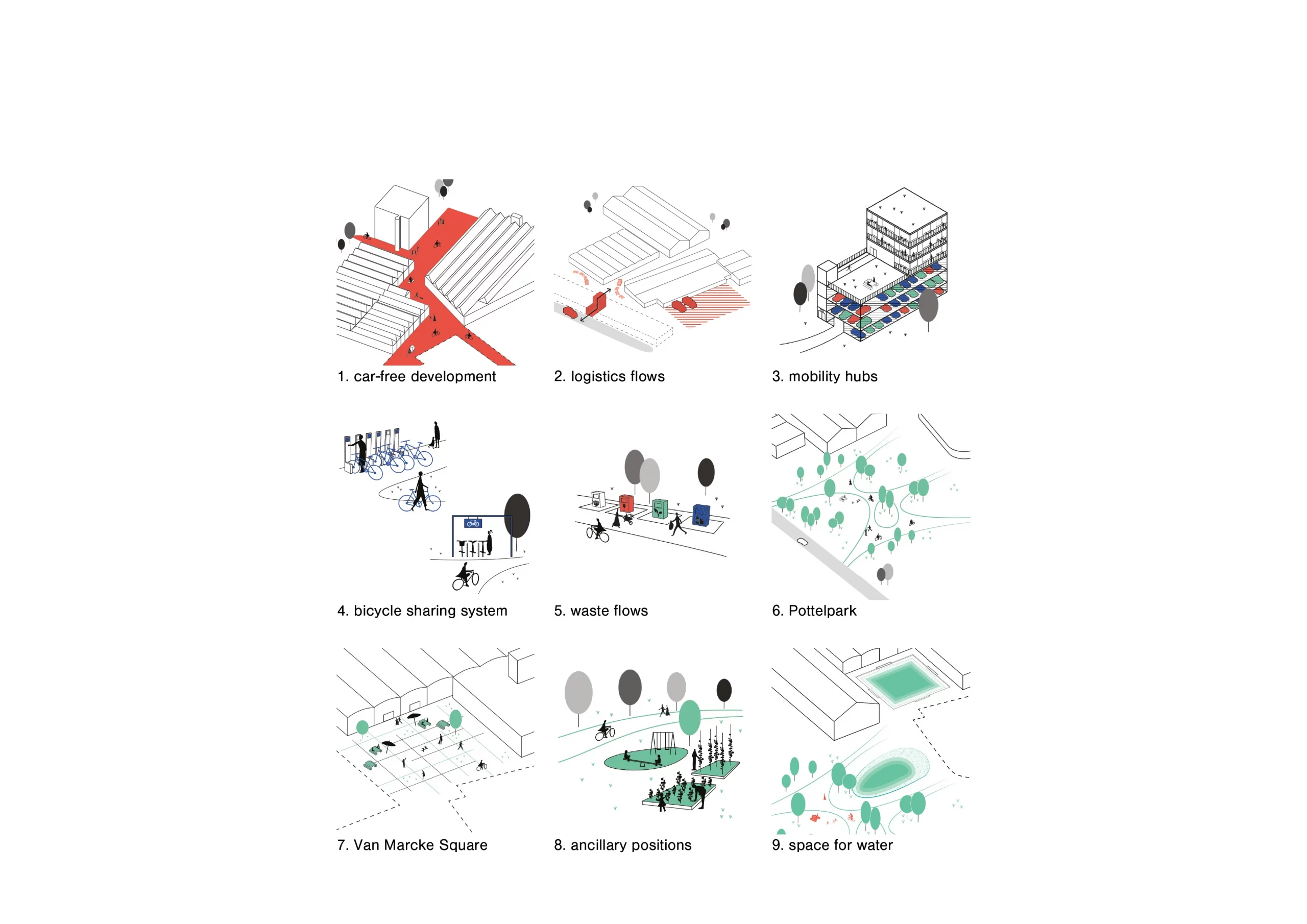 1. car-free development

2. logistics flows

3. mobility hubs

4. bicycle sharing system

5. waste flows

6. Pottelpark

7. Van Marcke Square

8. ancillary positions

9. space for water